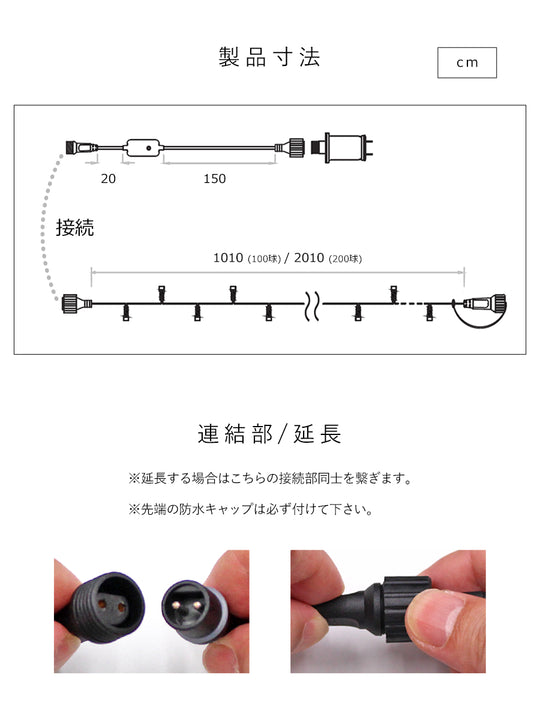 製品寸法

cm

20

150

接続

1010 (100球) / 2010 (200球)

連結部/延長

※延長する場合はこちらの接続部同士を繋ぎます。

※先端の防水キャップは必ず付けて下さい。