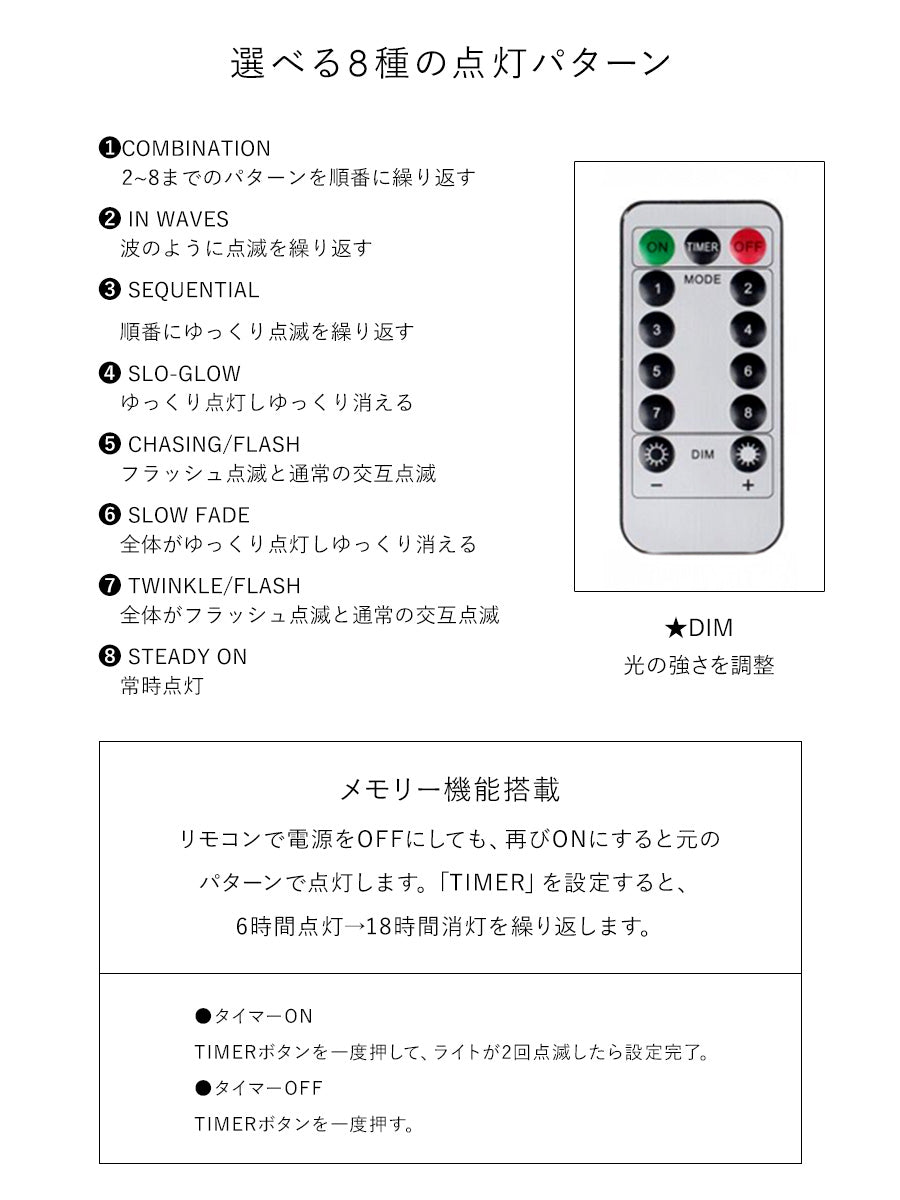 選べる8種の点灯パターン

❶COMBINATION
2~8までのパターンを順番に繰り返す

❷ IN WAVES
波のように点滅を繰り返す

❸ SEQUENTIAL
順番にゆっくり点滅を繰り返す

❹ SLO-GLOW
ゆっくり点灯しゆっくり消える

❺ CHASING/FLASH
フラッシュ点滅と通常の交互点滅

❻ SLOW FADE
全体がゆっくり点灯しゆっくり消える

❼ TWINKLE/FLASH
全体がフラッシュ点滅と通常の交互点滅

❽ STEADY ON
常時点灯

ON TIMER OFF
MODE
1 2
3 4
5 6
7 8
DIM
− +

★DIM
光の強さを調整

メモリー機能搭載

リモコンで電源をOFFにしても、再びONにすると元のパターンで点灯します。「TIMER」を設定すると、6時間点灯→18時間消灯を繰り返します。

●タイマーON
TIMERボタンを一度押して、ライトが2回点滅したら設定完了。
●タイマーOFF
TIMERボタンを一度押す。